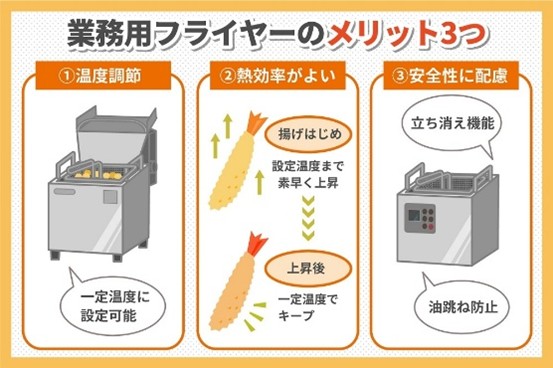 業務用フライヤーのメリット3つ

①温度調節

一定温度に設定可能

②熱効率がよい

揚げはじめ

設定温度まで素早く上昇

上昇後

一定温度でキープ

③安全性に配慮

立ち消え機能

油跳ね防止